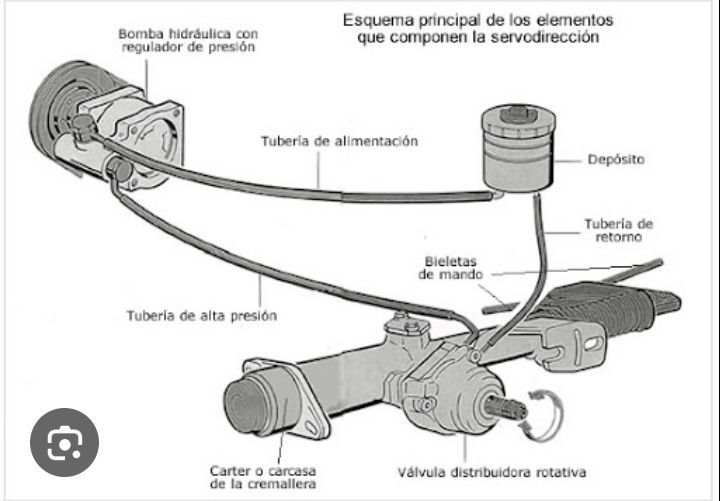 Esquema principal de los elementos que componen la servodirección

Bomba hidráulica con regulador de presión

Tubería de alimentación

Depósito

Tubería de retorno

Bieletas de mando

Tubería de alta presión

Carter o carcasa de la cremallera

Válvula distribuidora rotativa